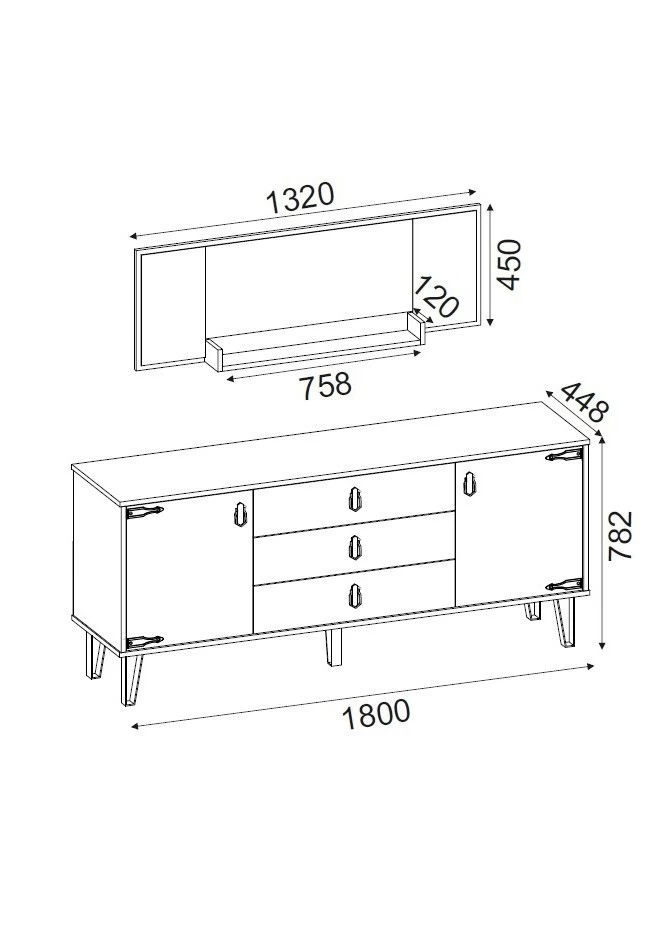 1320

450

120

758

448

782

1800