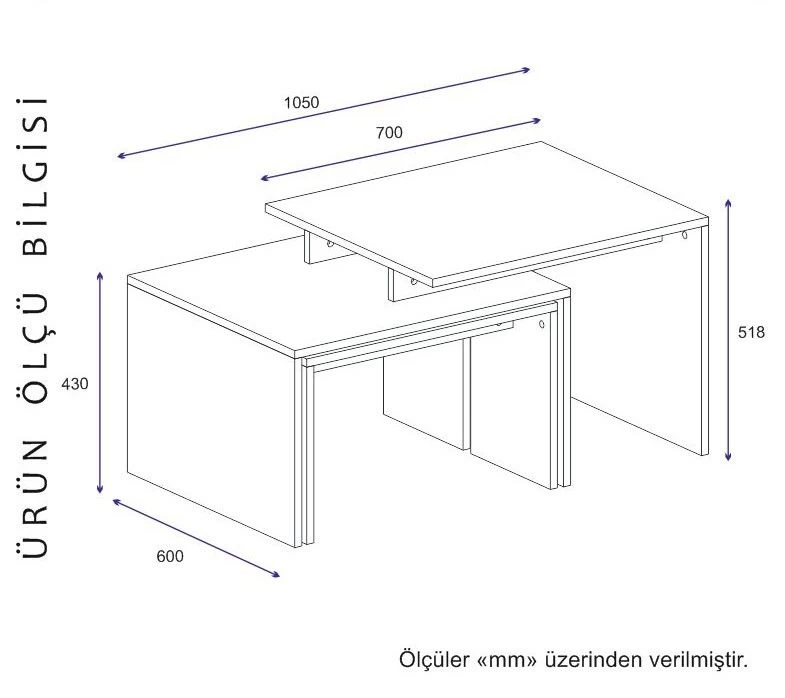 ÜRÜN ÖLÇÜ BİLGİSİ

1050

700

518

430

600

Ölçüler «mm» üzerinden verilmiştir.